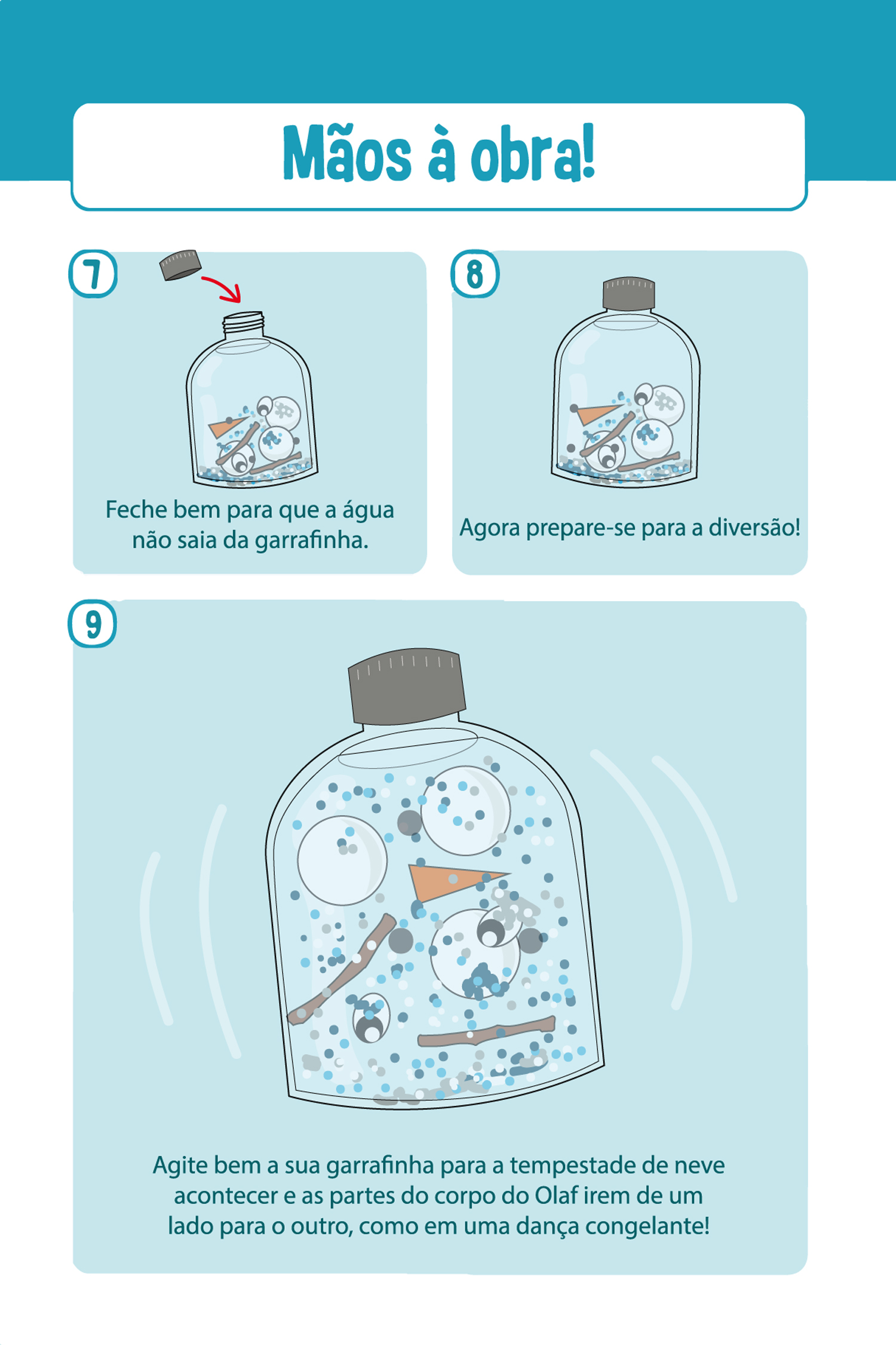 Mãos à obra!

7

Feche bem para que a água não saia da garrafinha.

8

Agora prepare-se para a diversão!

9

Agite bem a sua garrafinha para a tempestade de neve acontecer e as partes do corpo do Olaf irem de um lado para o outro, como em uma dança congelante!