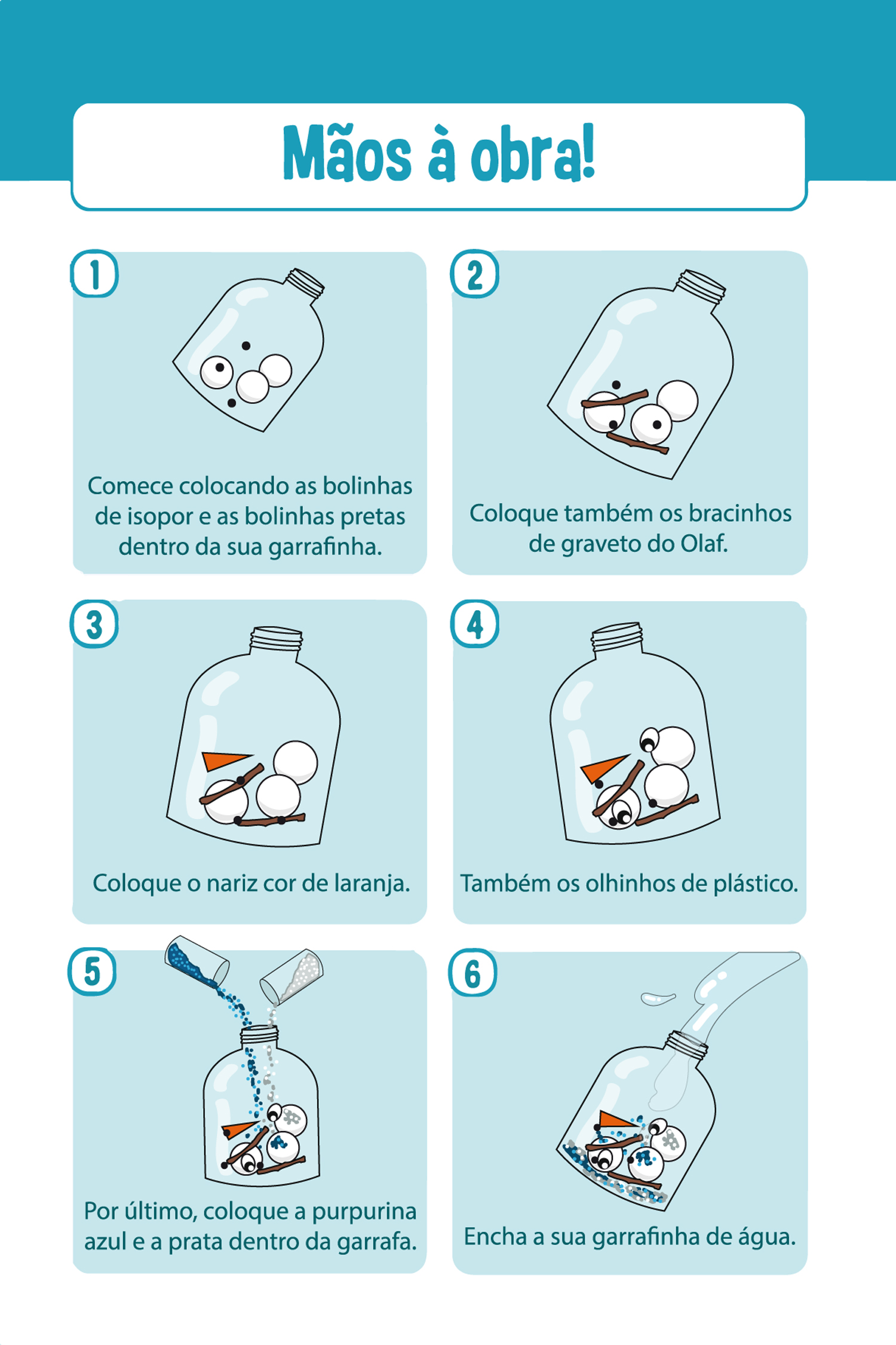 Mãos à obra!

1

Comece colocando as bolinhas de isopor e as bolinhas pretas dentro da sua garrafinha.

2

Coloque também os bracinhos de graveto do Olaf.

3

Coloque o nariz cor de laranja.

4

Também os olhinhos de plástico.

5

Por último, coloque a purpurina azul e a prata dentro da garrafa.

6

Encha a sua garrafinha de água.